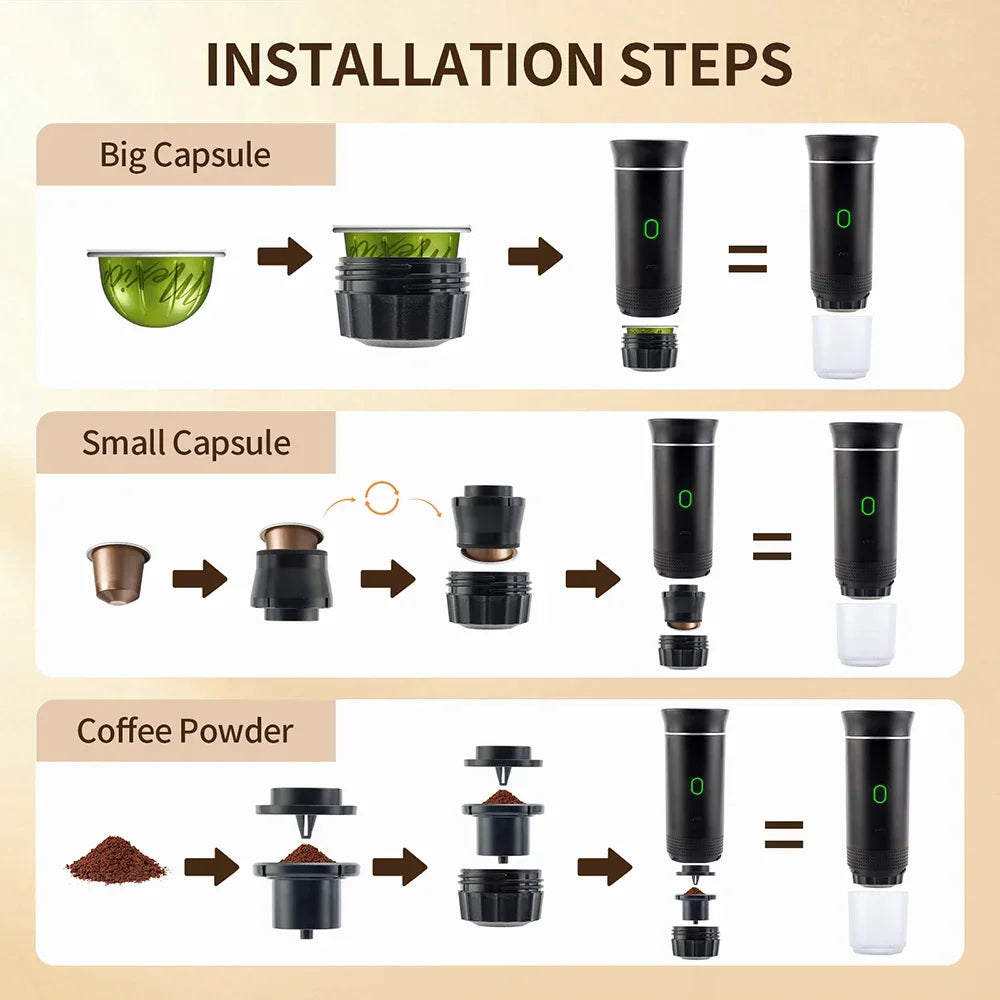 INSTALLATION STEPS

Big Capsule

Small Capsule

Coffee Powder